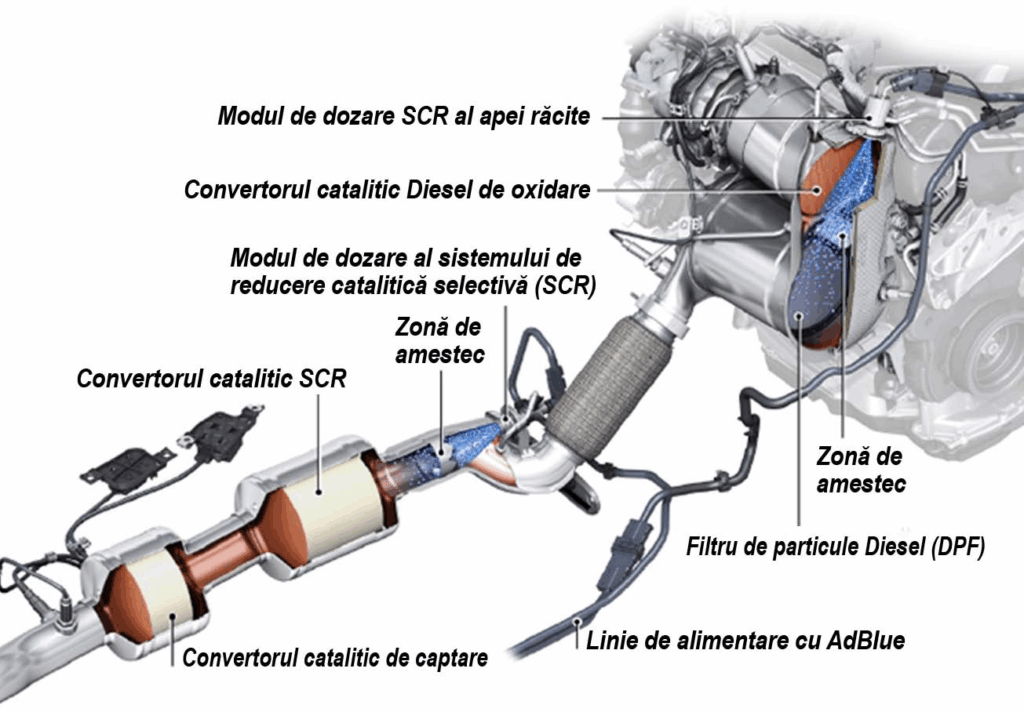 Modul de dozare SCR al apei răcite

Convertorul catalitic Diesel de oxidare

Modul de dozare al sistemului de reducere catalitică selectivă (SCR)

Zonă de amestec

Convertorul catalitic SCR

Zonă de amestec

Filtru de particule Diesel (DPF)

Convertorul catalitic de captare

Linie de alimentare cu AdBlue